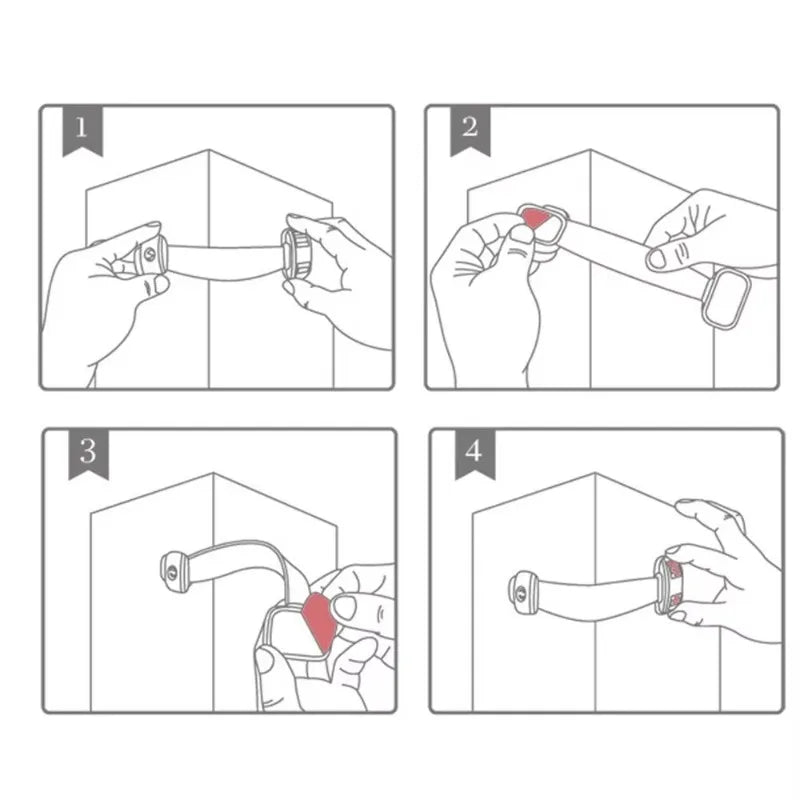 1

2

3

4